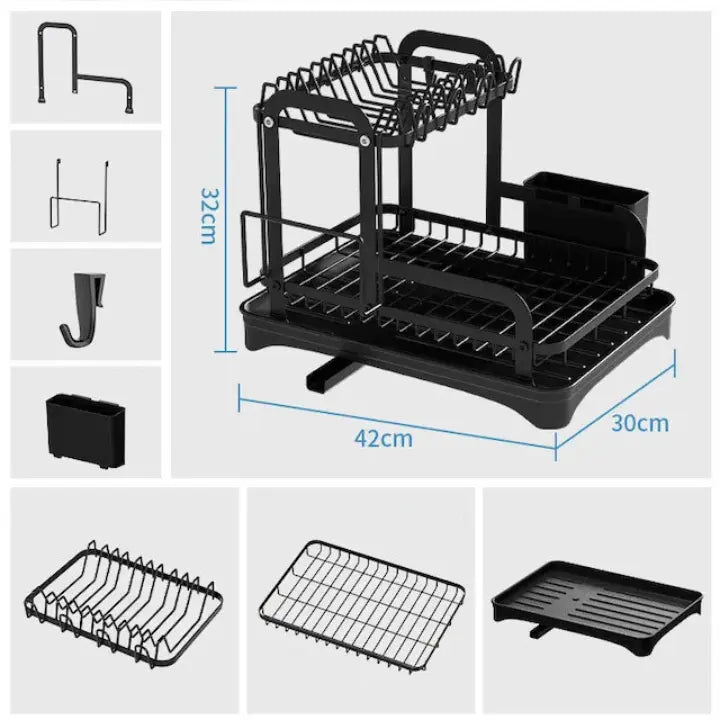 32cm

42cm

30cm